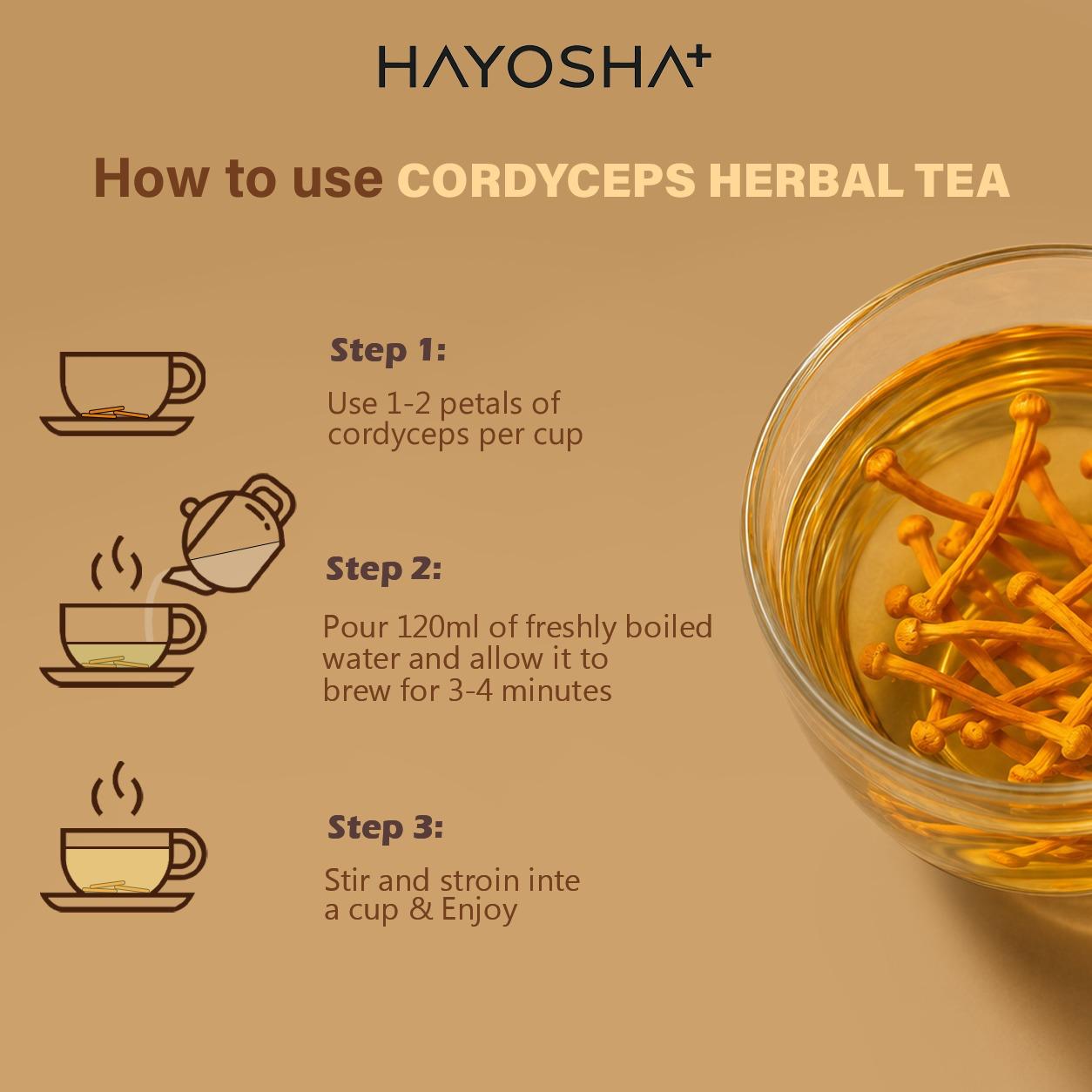 HAYOSHA+

How to use CORDYCEPS HERBAL TEA

Step 1:
Use 1-2 petals of cordyceps per cup

Step 2:
Pour 120ml of freshly boiled water and allow it to brew for 3-4 minutes

Step 3:
Stir and stroin inte a cup & Enjoy